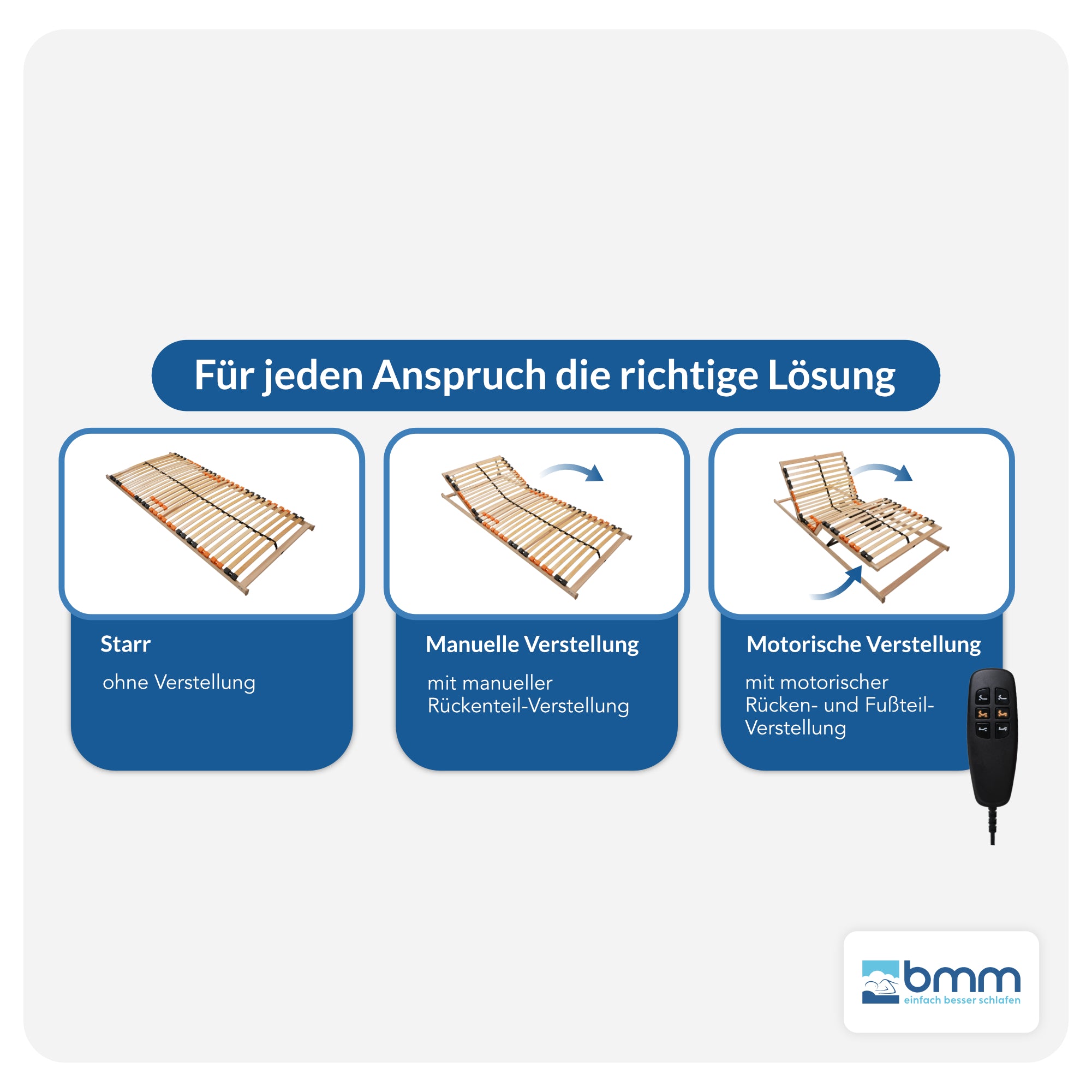 Für jeden Anspruch die richtige Lösung

Starr

ohne Verstellung

Manuelle Verstellung

mit manueller Rückenteil-Verstellung

Motorische Verstellung

mit motorischer Rücken- und Fußteil-Verstellung

bmm
einfach besser schlafen